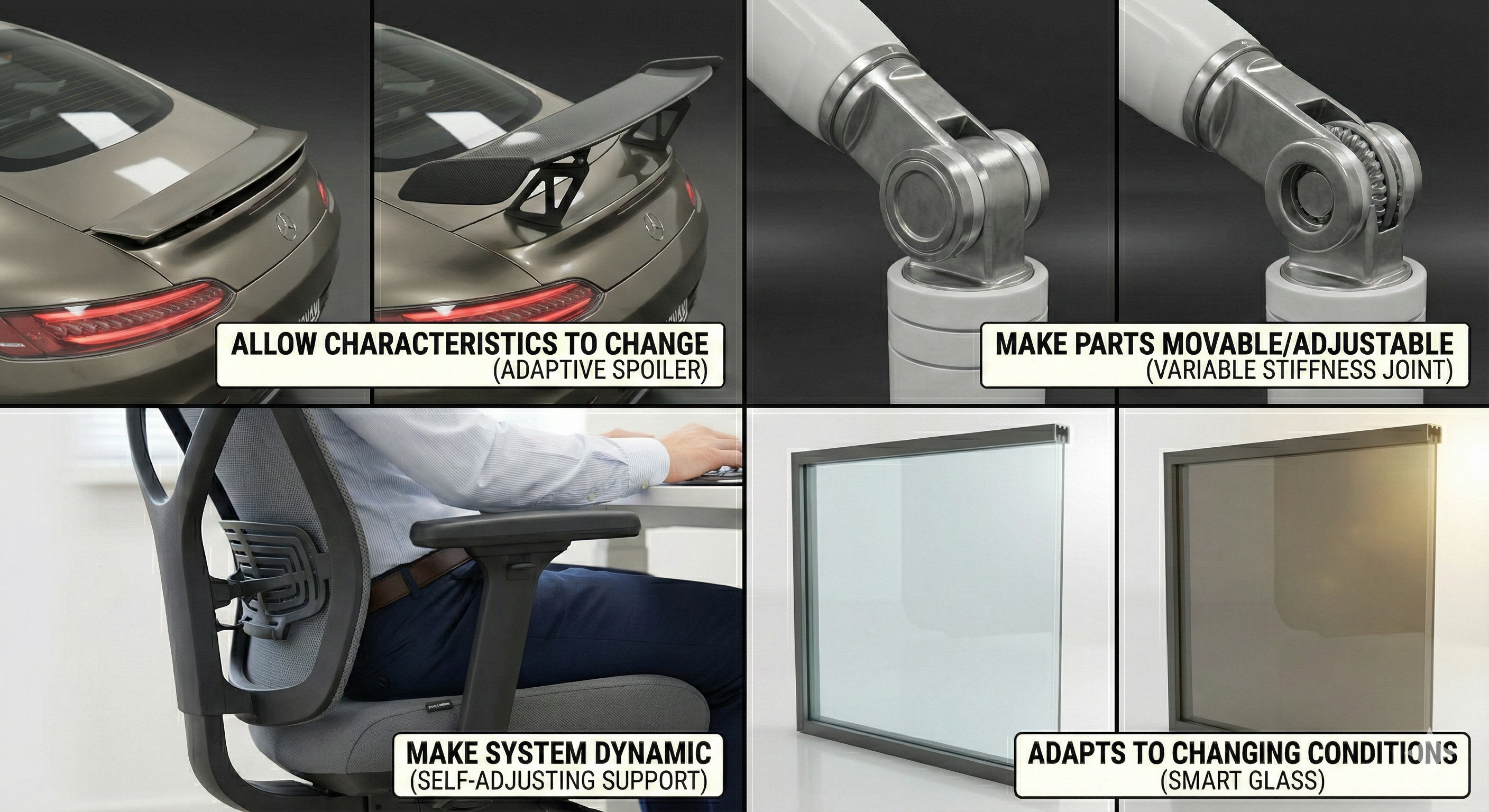 ALLOW CHARACTERISTICS TO CHANGE
(ADAPTIVE SPOILER)

MAKE PARTS MOVABLE/ADJUSTABLE
(VARIABLE STIFFNESS JOINT)

MAKE SYSTEM DYNAMIC
(SELF-ADJUSTING SUPPORT)

ADAPTS TO CHANGING CONDITIONS
(SMART GLASS)